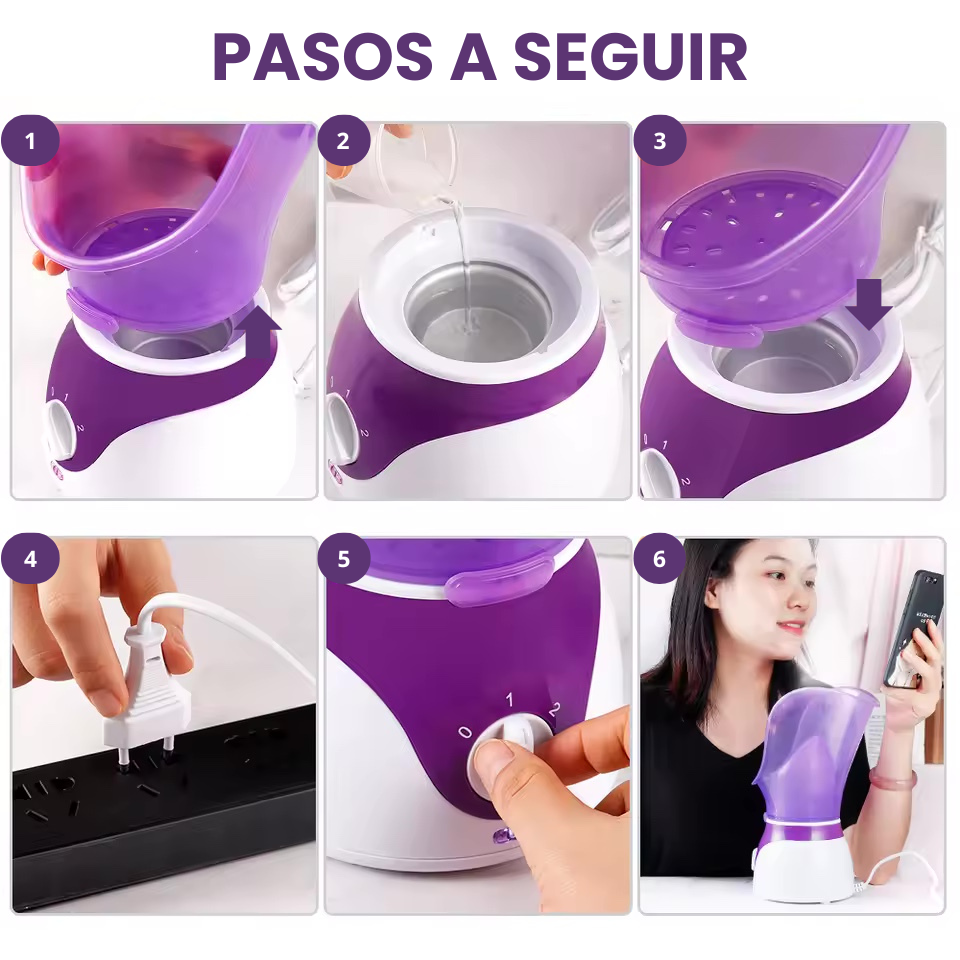 PASOS A SEGUIR

1

0 1 2

2

0 1 2

3

0 1 2

4

5

0 1 2

6